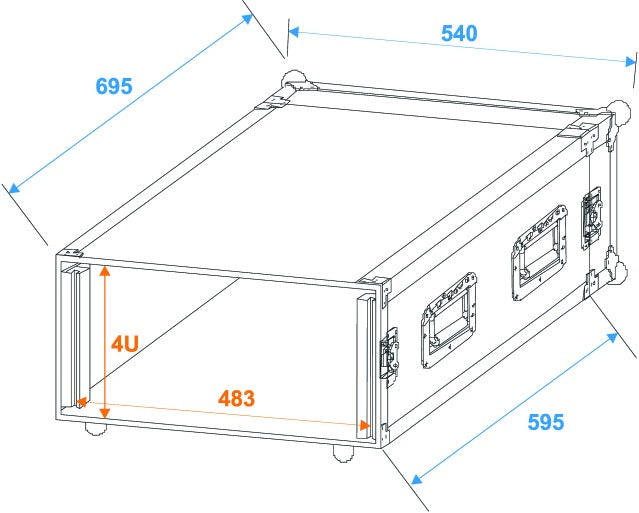 695

540

4U

483

595