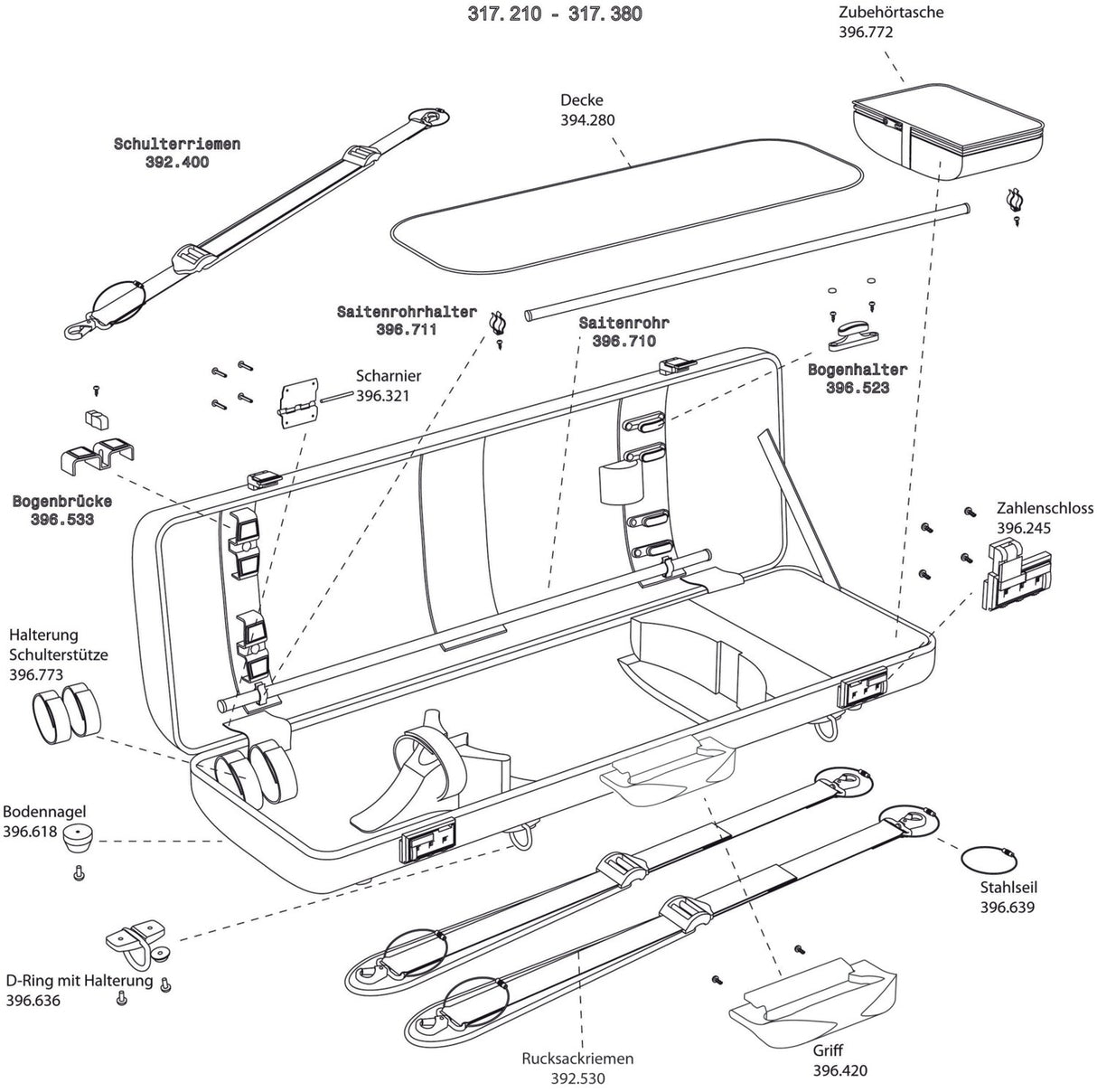 317. 210 - 317. 380

Zubehörtasche
396.772

Decke
394.280

Schulterriemen
392.400

Saitenrohrhalter
396.711

Saitenrohr
396.710

Bogenhalter
396.523

Scharnier
396.321

Bogenbrücke
396.533

Zahlenschloss
396.245

Halterung
Schulterstütze
396.773

Bodennagel
396.618

Stahlseil
396.639

D-Ring mit Halterung
396.636

Rucksackriemen
392.530

Griff
396.420